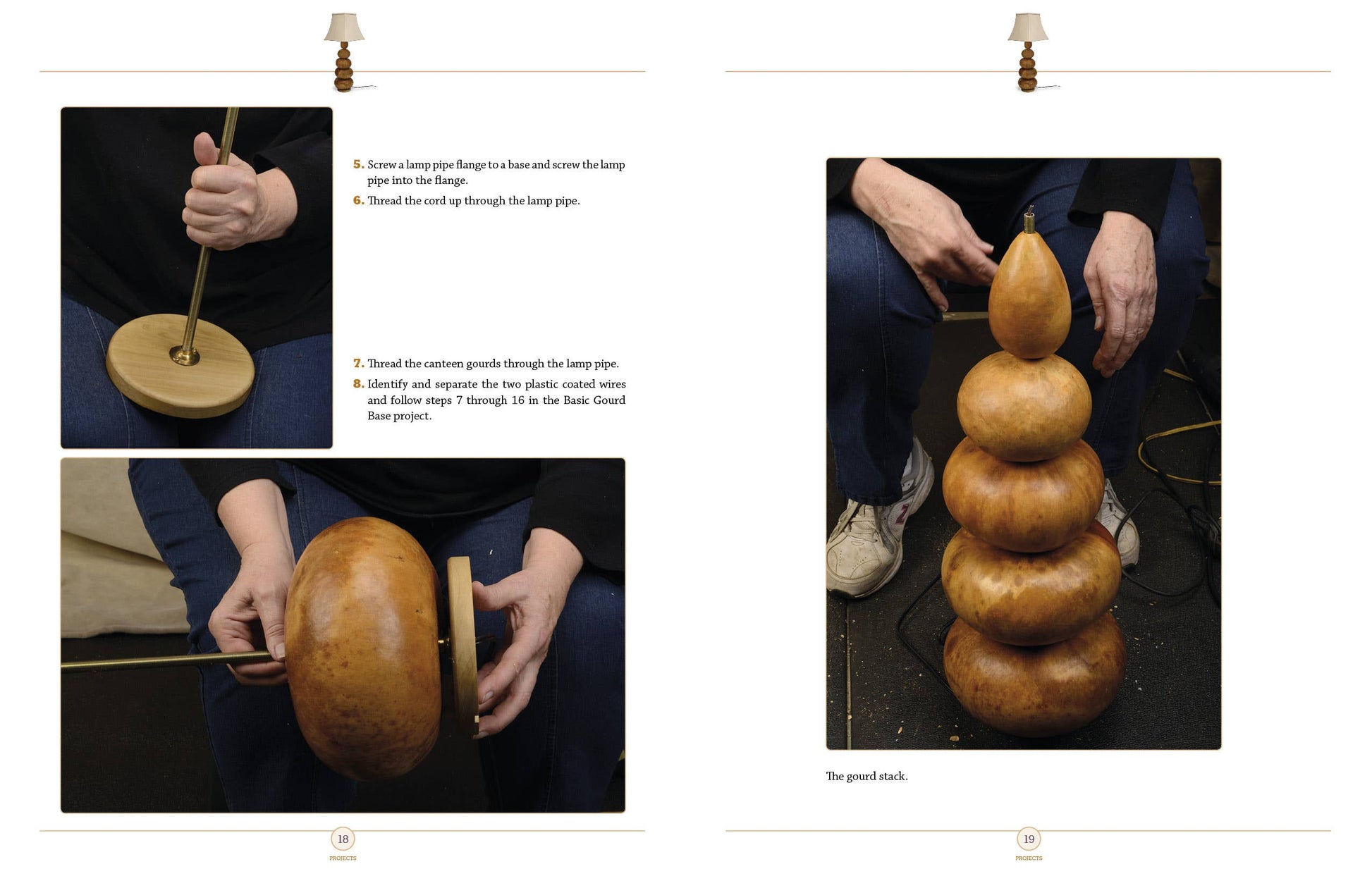 5. Screw a lamp pipe flange to a base and screw the lamp pipe into the flange.

6. Thread the cord up through the lamp pipe.

7. Thread the canteen gourds through the lamp pipe.

8. Identify and separate the two plastic coated wires and follow steps 7 through 16 in the Basic Gourd Base project.

18

PROJECTS

The gourd stack.

19

PROJECTS